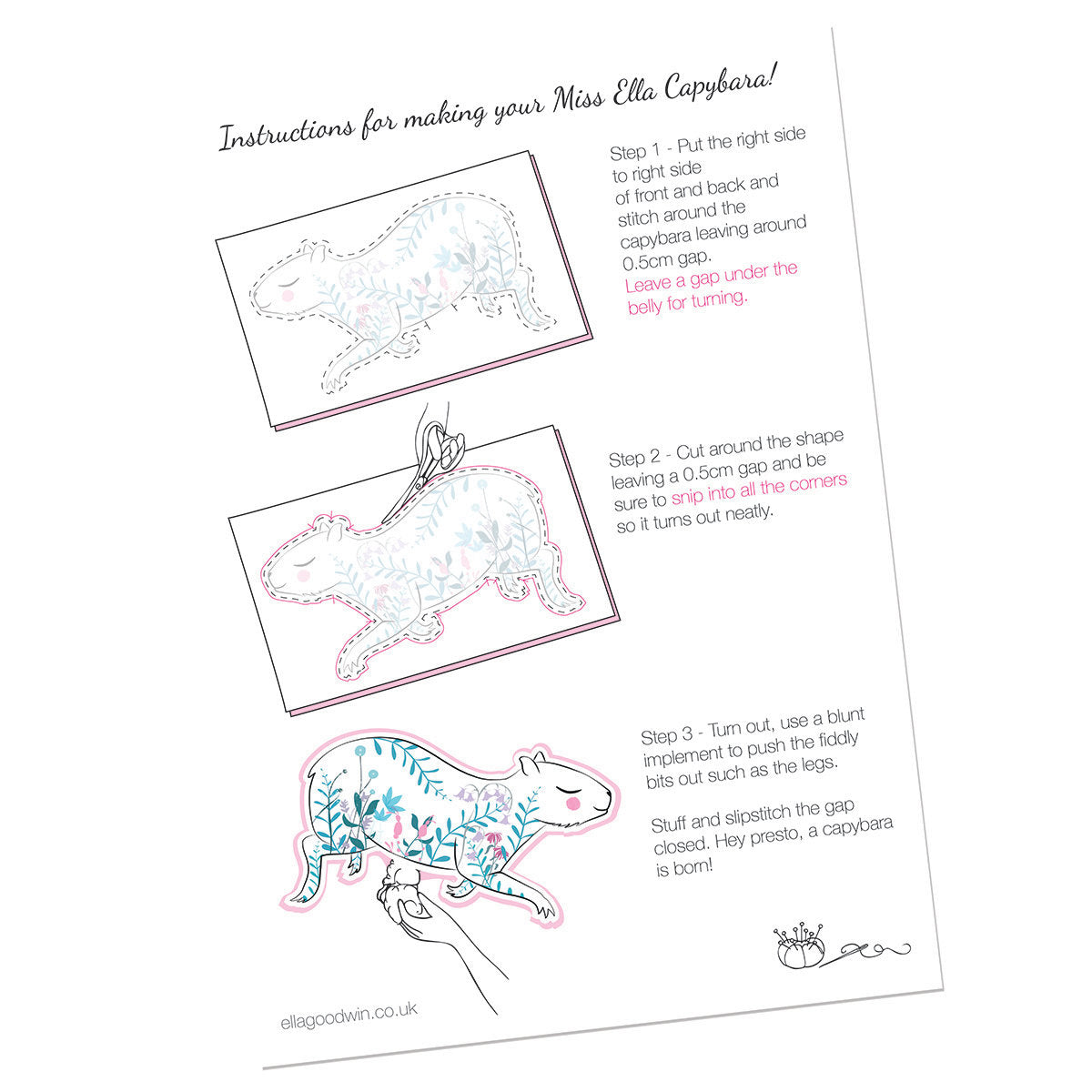 Instructions for making your Miss Ella Capybara!

Step 1 - Put the right side to right side of front and back and stitch around the capybara leaving around 0.5cm gap. Leave a gap under the belly for turning.

Step 2 - Cut around the shape leaving a 0.5cm gap and be sure to snip into all the corners so it turns out neatly.

Step 3 - Turn out, use a blunt implement to push the fiddly bits out such as the legs.

Stuff and slipstitch the gap closed. Hey presto, a capybara is born!

ellagoodwin.co.uk